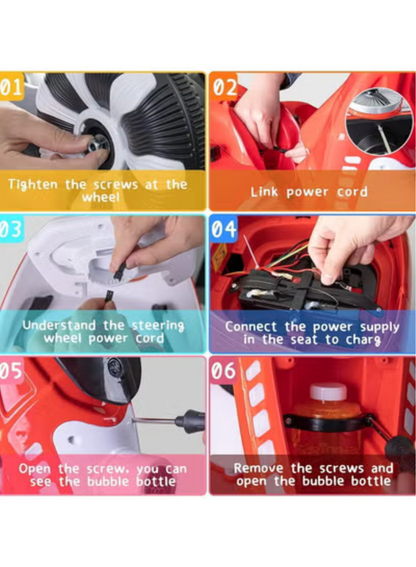 01
Tighten the screws at the wheel

02
Link power cord

03
Understand the steering wheel power cord

04
Connect the power supply in the seat to charg

05
Open the screw, you can see the bubble bottle

06
Remove the screws and open the bubble bottle